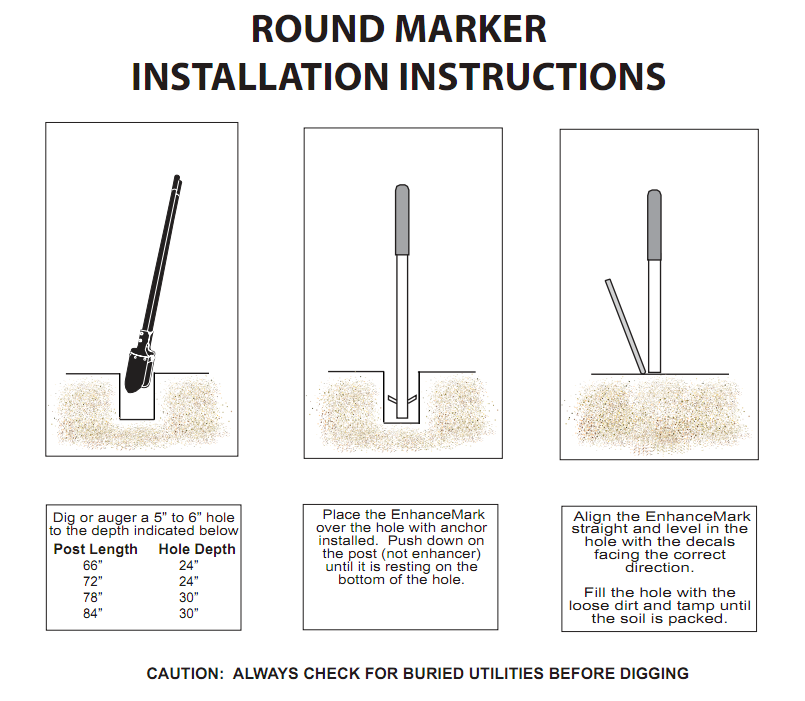 ROUND MARKER
INSTALLATION INSTRUCTIONS

Dig or auger a 5" to 6" hole to the depth indicated below

| Post Length | Hole Depth |
|---|---|
| 66" | 24" |
| 72" | 24" |
| 78" | 30" |
| 84" | 30" |

Place the EnhanceMark over the hole with anchor installed. Push down on the post (not enhancer) until it is resting on the bottom of the hole.

Align the EnhanceMark straight and level in the hole with the decals facing the correct direction.

Fill the hole with the loose dirt and tamp until the soil is packed.

CAUTION: ALWAYS CHECK FOR BURIED UTILITIES BEFORE DIGGING